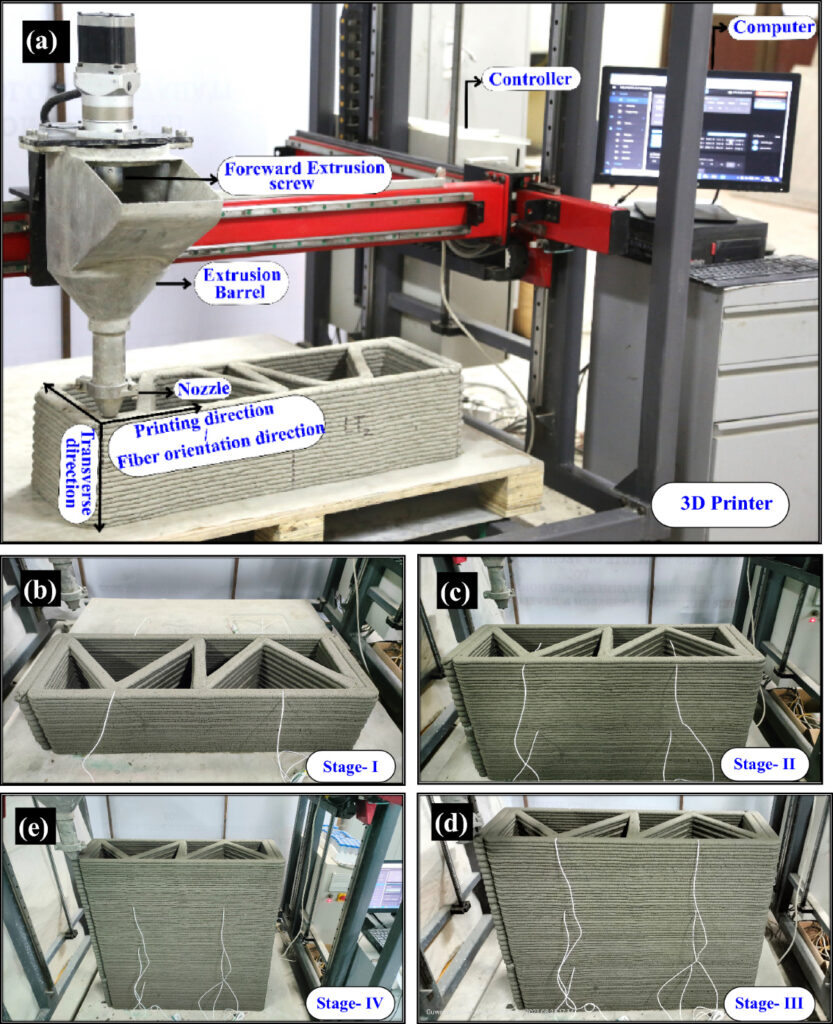 (a)

Computer

Controller

Foreward Extrusion screw

Extrusion Barrel

Nozzle

Printing direction / Fiber orientation direction

Transverse direction

3D Printer

(b)

Stage- I

(c)

Stage- II

(e)

Stage- IV

(d)

Stage- III